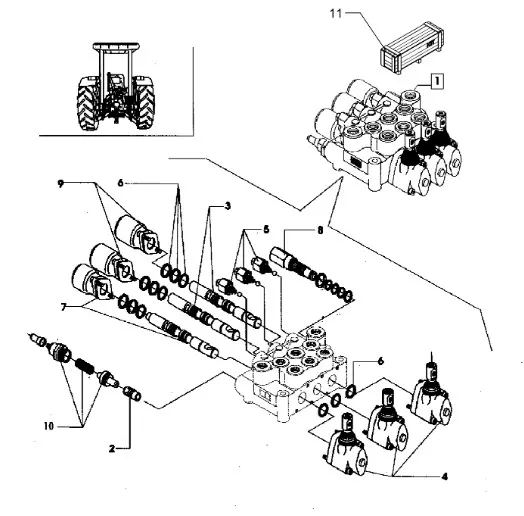 11
1
9
6
3
5
8
7
6
10
2
4